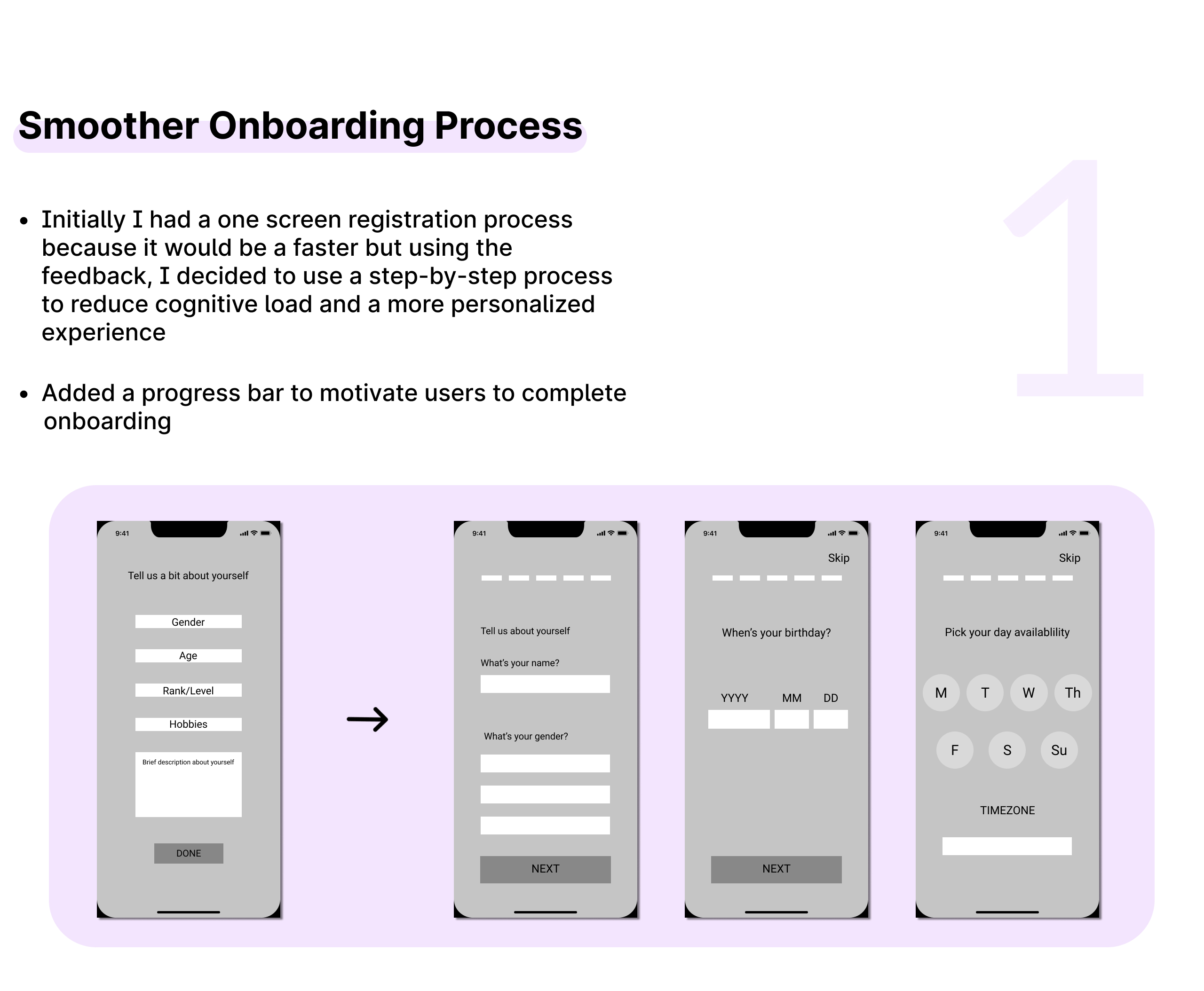 Smoother Onboarding Process

1

• Initially I had a one screen registration process because it would be a faster but using the feedback, I decided to use a step-by-step process to reduce cognitive load and a more personalized experience

• Added a progress bar to motivate users to complete onboarding

9:41

Tell us a bit about yourself

Gender

Age

Rank/Level

Hobbies

Brief description about yourself

DONE

9:41

Tell us about yourself

What's your name?

What's your gender?

NEXT

9:41

Skip

When's your birthday?

YYYY MM DD

NEXT

9:41

Skip

Pick your day availablility

M T W Th

F S Su

TIMEZONE